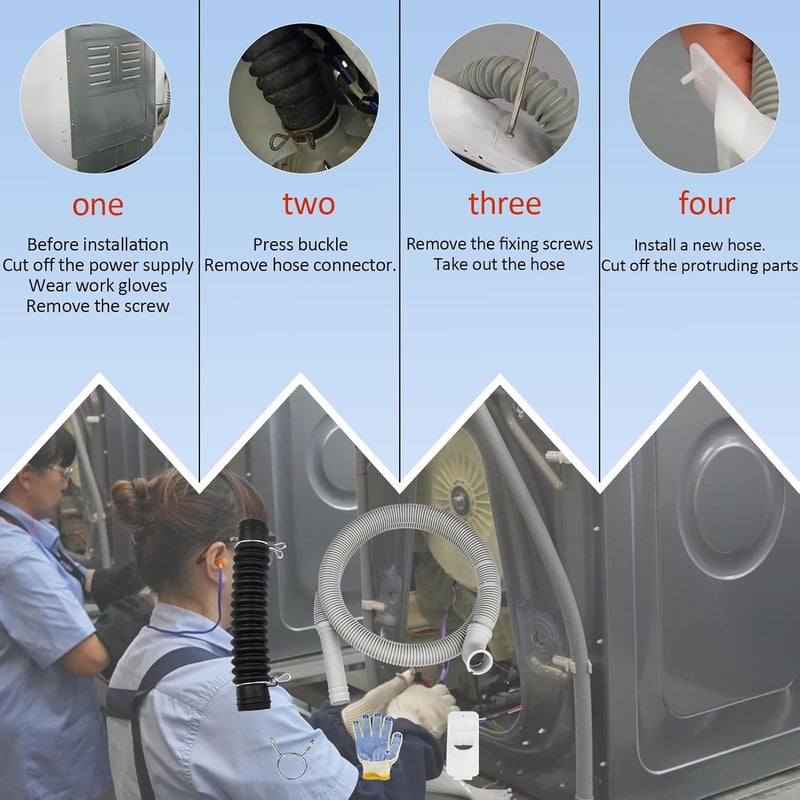 one

Before installation
Cut off the power supply
Wear work gloves
Remove the screw

two

Press buckle
Remove hose connector.

three

Remove the fixing screws
Take out the hose

four

Install a new hose.
Cut off the protruding parts